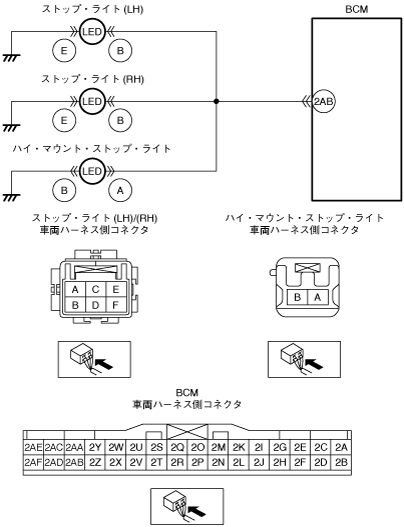 ストップ・ライト (LH)

LED

E B

ストップ・ライト (RH)

LED

E B

ハイ・マウント・ストップ・ライト

LED

B A

BCM

2AB

ストップ・ライト (LH)/(RH)
車両ハーネス側コネクタ

| A | C | E |
|---|---|---|
| B | D | F |

ハイ・マウント・ストップ・ライト
車両ハーネス側コネクタ

| B | A |
|---|---|

BCM
車両ハーネス側コネクタ

| 2AE | 2AC | 2AA | 2Y | 2W | 2U | 2S | 2Q | 2O | 2M | 2K | 2I | 2G | 2E | 2C | 2A |
|---|---|---|---|---|---|---|---|---|---|---|---|---|---|---|---|
| 2AF | 2AD | 2AB | 2Z | 2X | 2V | 2T | 2R | 2P | 2N | 2L | 2J | 2H | 2F | 2D | 2B |