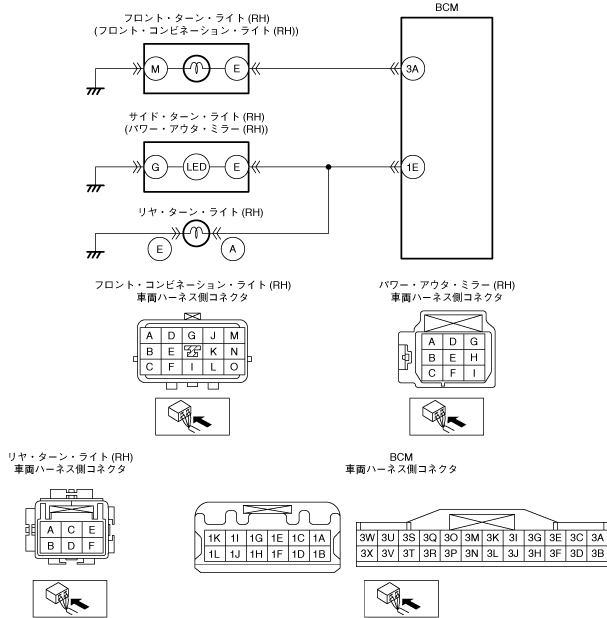 BCM

フロント・ターン・ライト (RH)
(フロント・コンビネーション・ライト (RH))

M E 3A

サイド・ターン・ライト (RH)
(パワー・アウタ・ミラー (RH))

G LED E 1E

リヤ・ターン・ライト (RH)

E A

フロント・コンビネーション・ライト (RH)
車両ハーネス側コネクタ

| A | D | G | J | M |
|---|---|---|---|---|
| B | E | | K | N |
| C | F | I | L | O |

パワー・アウタ・ミラー (RH)
車両ハーネス側コネクタ

| A | D | G |
|---|---|---|
| B | E | H |
| C | F | I |

リヤ・ターン・ライト (RH)
車両ハーネス側コネクタ

| A | C | E |
|---|---|---|
| B | D | F |

BCM
車両ハーネス側コネクタ

| 1K | 1I | 1G | 1E | 1C | 1A |
|---|---|---|---|---|---|
| 1L | 1J | 1H | 1F | 1D | 1B |

| 3W | 3U | 3S | 3Q | 3O | 3M | 3K | 3I | 3G | 3E | 3C | 3A |
|---|---|---|---|---|---|---|---|---|---|---|---|
| 3X | 3V | 3T | 3R | 3P | 3N | 3L | 3J | 3H | 3F | 3D | 3B |