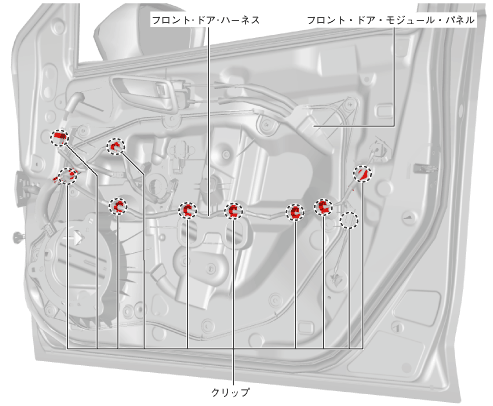 フロント･ドア･ハーネス

フロント・ドア・モジュール・パネル

クリップ