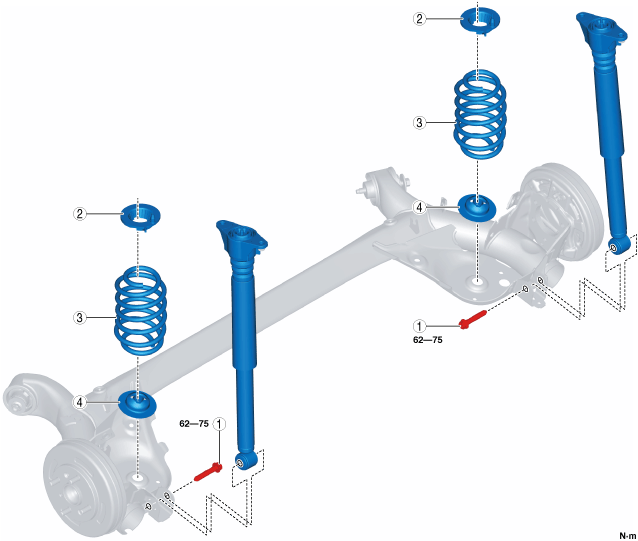 2
3
4
1
62—75
2
3
4
62—75
1
N·m