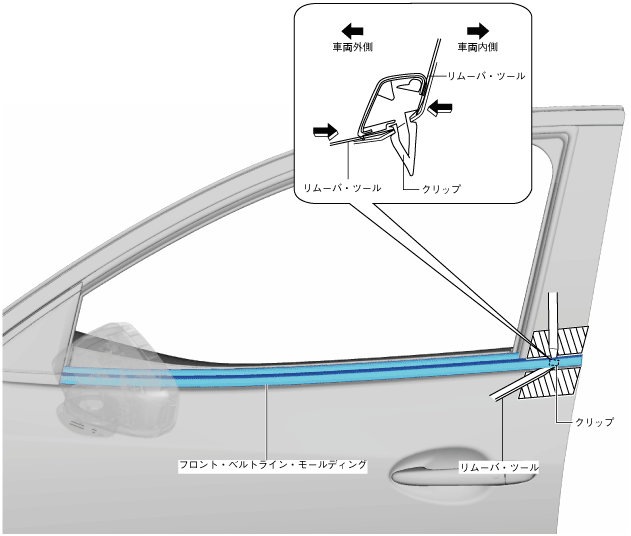 車両外側

車両内側

リムーバ・ツール

リムーバ・ツール

クリップ

クリップ

フロント・ベルトライン・モールディング

リムーバ・ツール