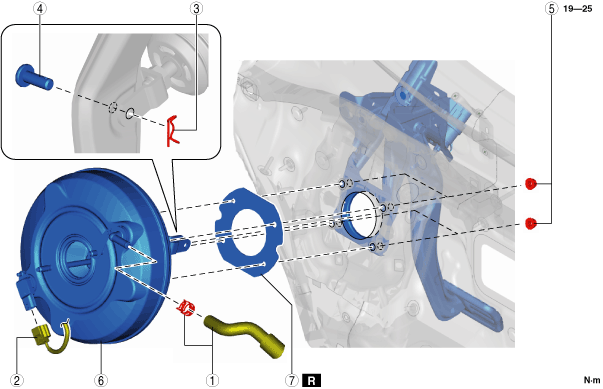 4
3
5 19—25
2
6
1
7 R
N·m