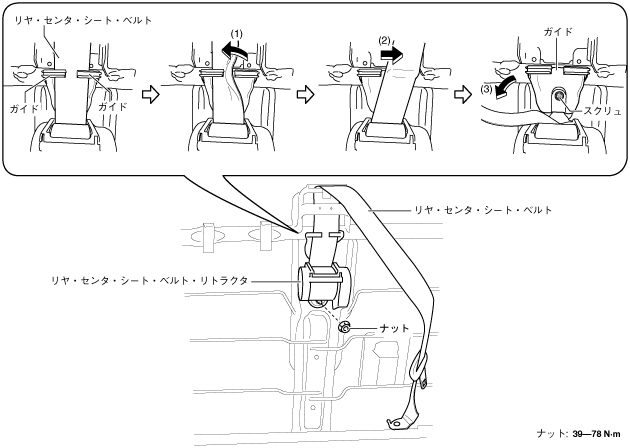 リヤ・センタ・シート・ベルト

ガイド

ガイド

(1)

(2)

ガイド

(3)

スクリュ

リヤ・センタ・シート・ベルト

リヤ・センタ・シート・ベルト・リトラクタ

ナット

ナット: 39—78 N·m