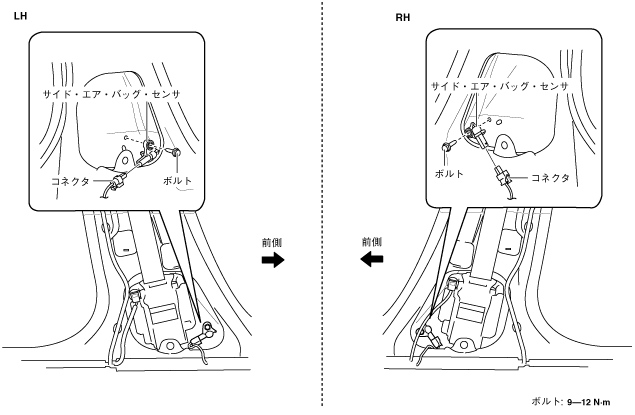 LH

サイド・エア・バッグ・センサ

コネクタ

ボルト

前側

RH

サイド・エア・バッグ・センサ

ボルト

コネクタ

前側

ボルト: 9—12 N·m