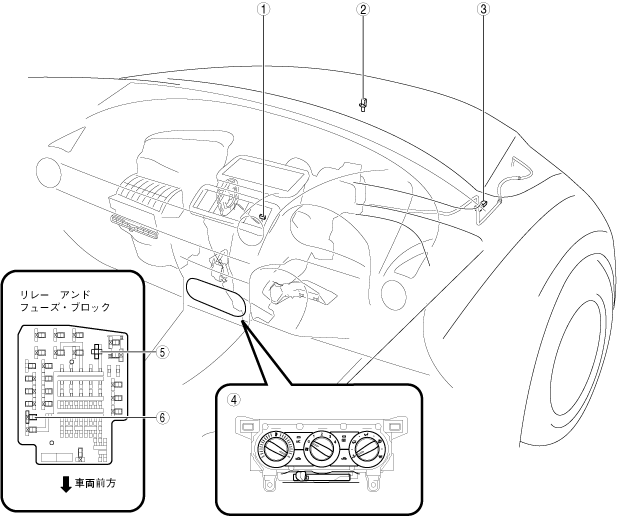 1
2
3
リレー アンド
フューズ・ブロック
5
6
車両前方
4