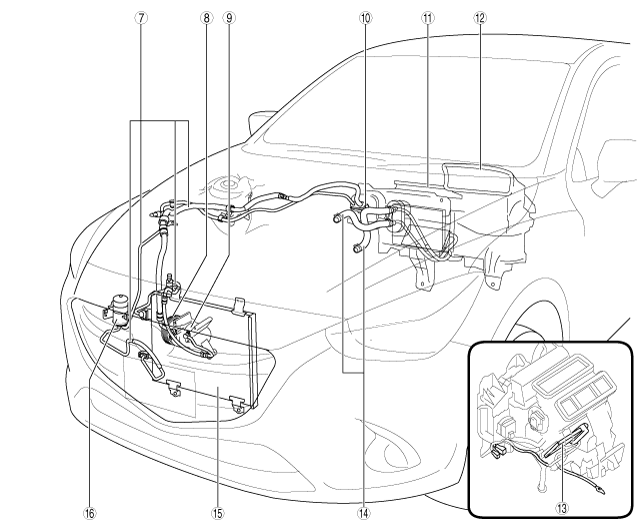 ⑦ ⑧ ⑨ ⑩ ⑪ ⑫

⑬

⑯ ⑮ ⑭