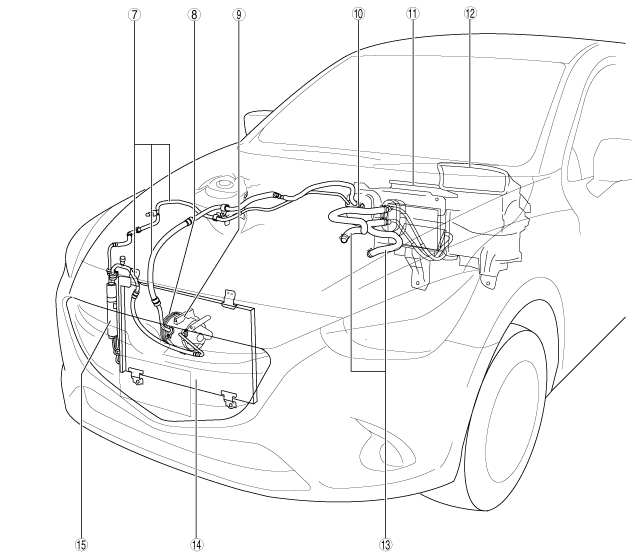 ⑦ ⑧ ⑨ ⑩ ⑪ ⑫

⑮ ⑭ ⑬