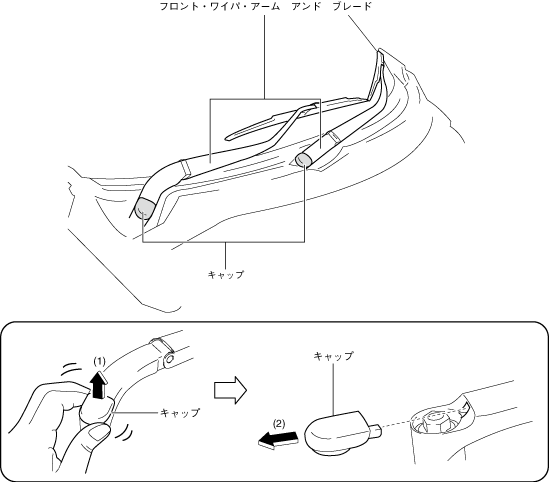 フロント・ワイパ・アーム　アンド　ブレード

キャップ

(1)

キャップ

キャップ

(2)