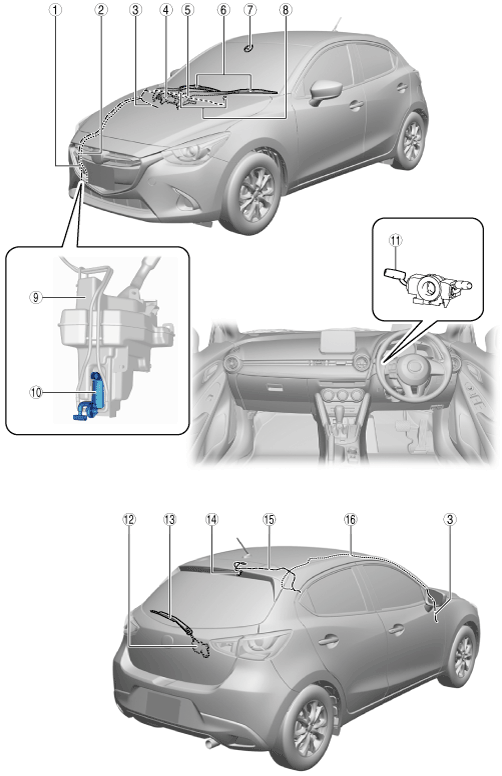 1
2
3
4
5
6
7
8
9
10
11
12
13
14
15
16
3