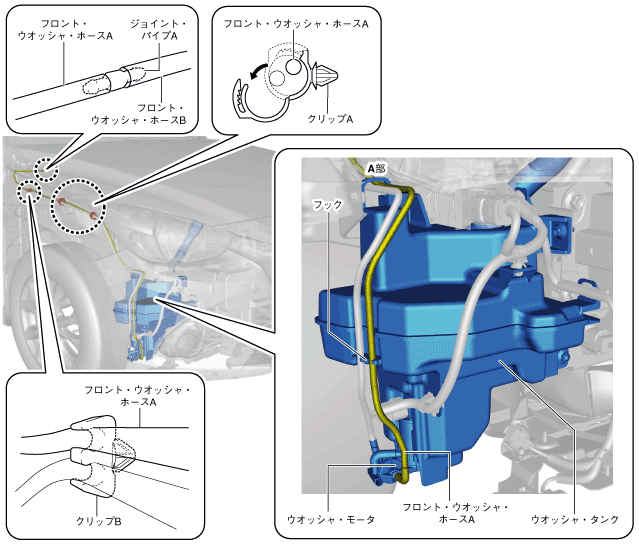 フロント・ウオッシャ・ホースA

ジョイント・パイプA

フロント・ウオッシャ・ホースB

フロント・ウオッシャ・ホースA

クリップA

A部

フック

フロント・ウオッシャ・ホースA

クリップB

ウオッシャ・モータ

フロント・ウオッシャ・ホースA

ウオッシャ・タンク