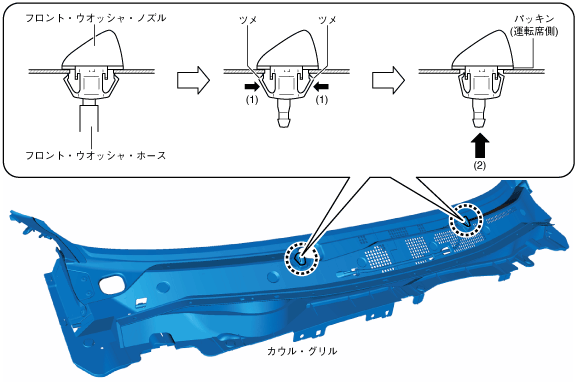 フロント・ウオッシャ・ノズル

フロント・ウオッシャ・ホース

ツメ

ツメ

(1)

(1)

パッキン
(運転席側)

(2)

カウル・グリル