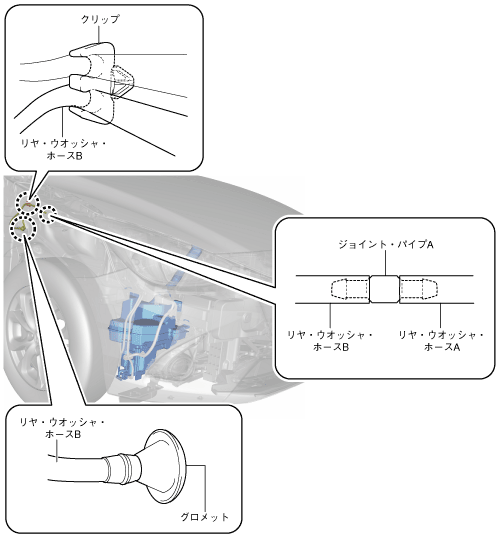 クリップ

リヤ・ウオッシャ・ホースB

ジョイント・パイプA

リヤ・ウオッシャ・ホースB

リヤ・ウオッシャ・ホースA

リヤ・ウオッシャ・ホースB

グロメット