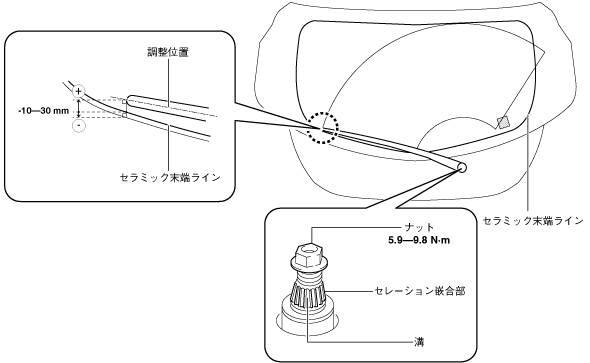 調整位置

+

-10—30 mm

-

セラミック末端ライン

セラミック末端ライン

ナット
5.9—9.8 N·m

セレーション嵌合部

溝