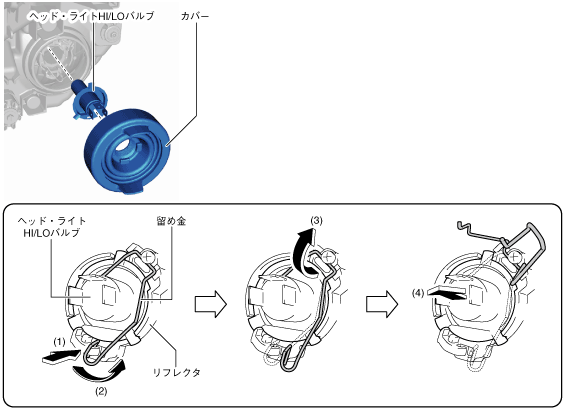 ヘッド・ライトHI/LOバルブ
カバー

ヘッド・ライト HI/LOバルブ
留め金
(1)
(2)
リフレクタ
(3)
(4)