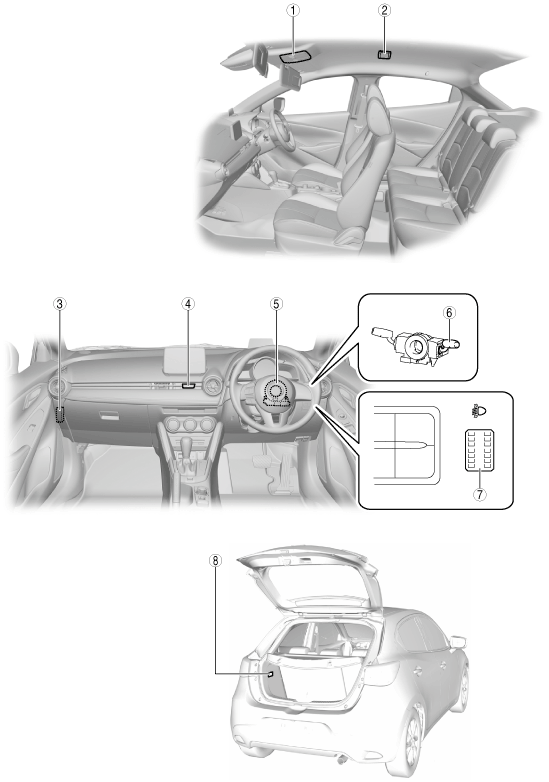 1
2
3
4
5
6
7
8