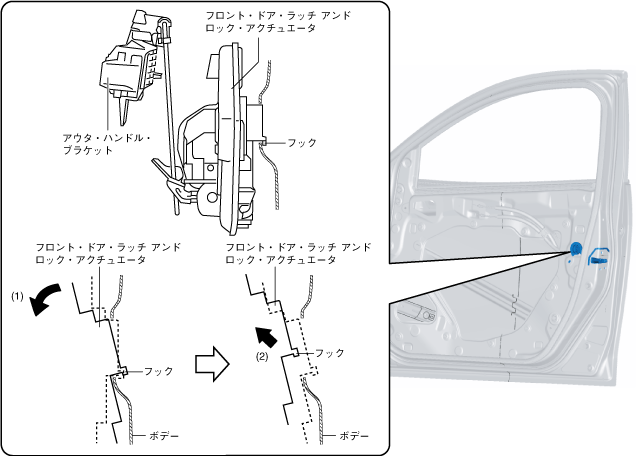 フロント・ドア・ラッチ アンド ロック・アクチュエータ

アウタ・ハンドル・ブラケット

フック

フロント・ドア・ラッチ アンド ロック・アクチュエータ

(1)

フック

ボデー

フロント・ドア・ラッチ アンド ロック・アクチュエータ

(2)

フック

ボデー