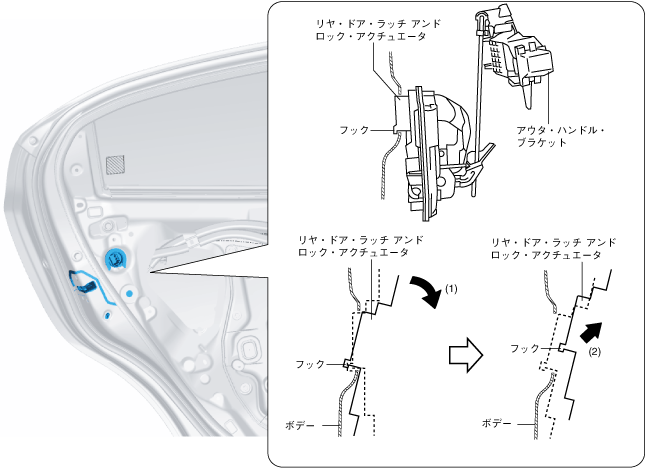 リヤ・ドア・ラッチ アンド ロック・アクチュエータ

フック

アウタ・ハンドル・ブラケット

リヤ・ドア・ラッチ アンド ロック・アクチュエータ

(1)

フック

ボデー

リヤ・ドア・ラッチ アンド ロック・アクチュエータ

フック

(2)

ボデー