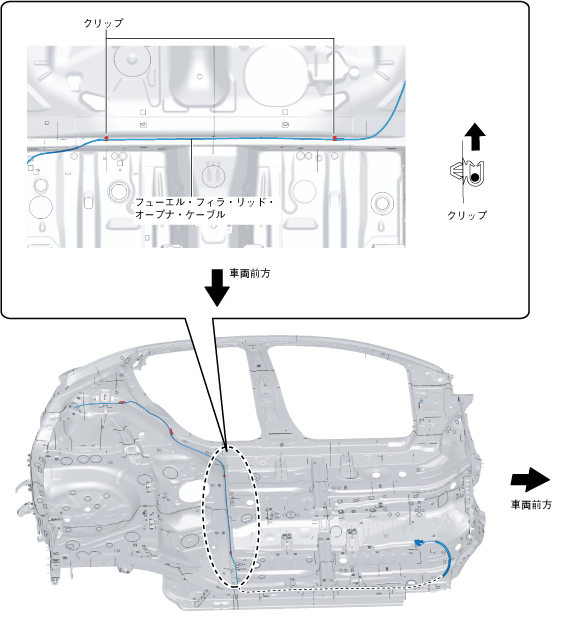 クリップ

フューエル・フィラ・リッド・オープナ・ケーブル

クリップ

車両前方

車両前方