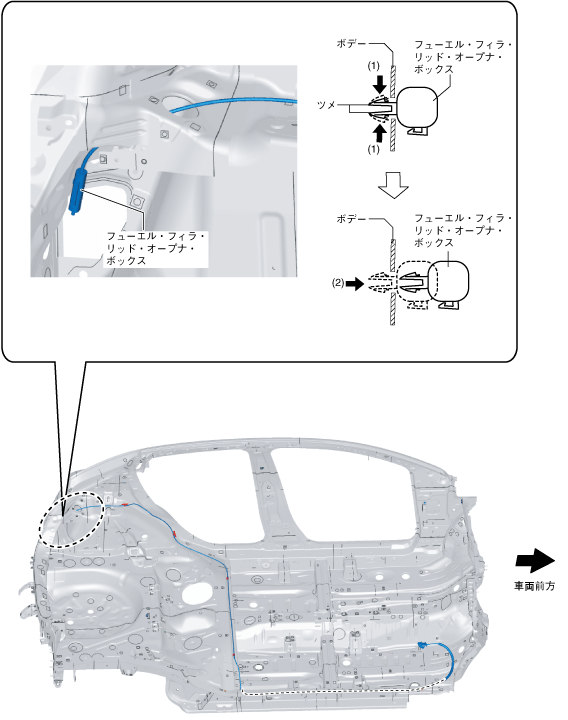 フューエル・フィラ・リッド・オープナ・ボックス

ボデー

フューエル・フィラ・リッド・オープナ・ボックス

(1)

ツメ

(1)

ボデー

フューエル・フィラ・リッド・オープナ・ボックス

(2)

車両前方