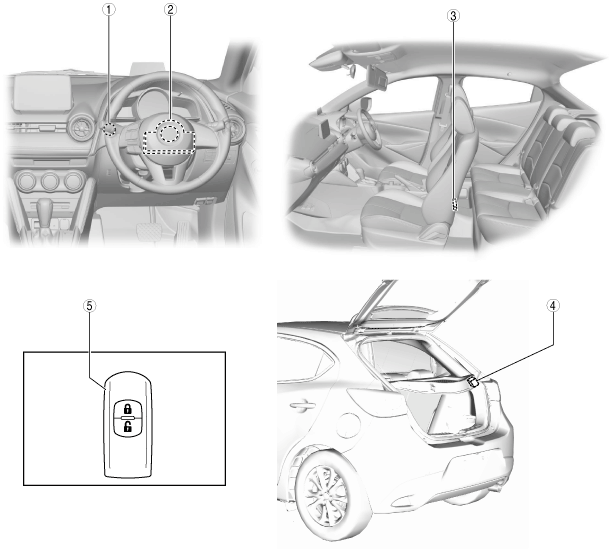 ①
②
③
⑤
④