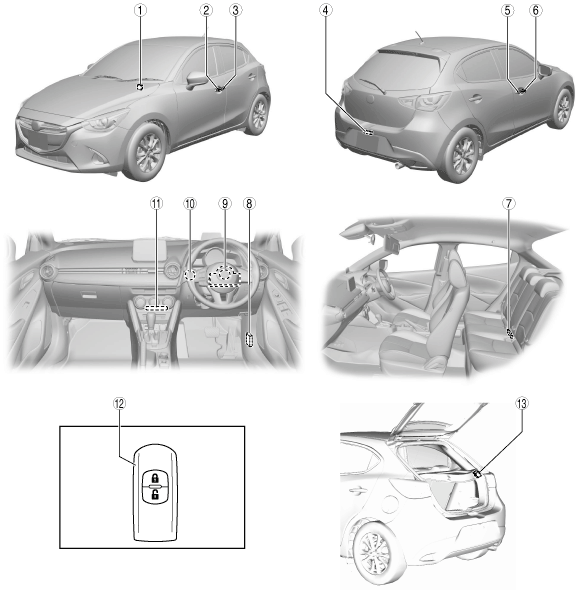 ①
②
③
④
⑤
⑥
⑪
⑩
⑨
⑧
⑦
⑫
⑬