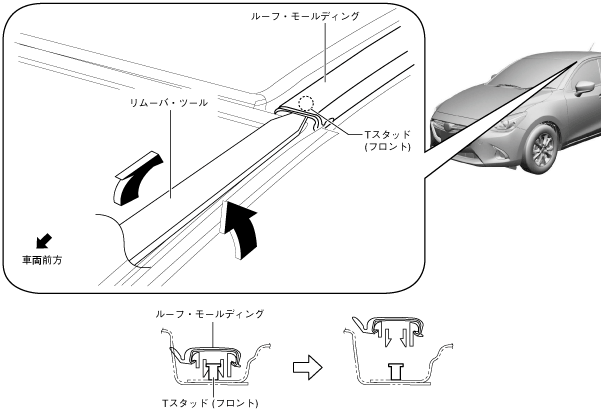 ルーフ・モールディング

リムーバ・ツール

Tスタッド
(フロント)

車両前方

ルーフ・モールディング

Tスタッド (フロント)