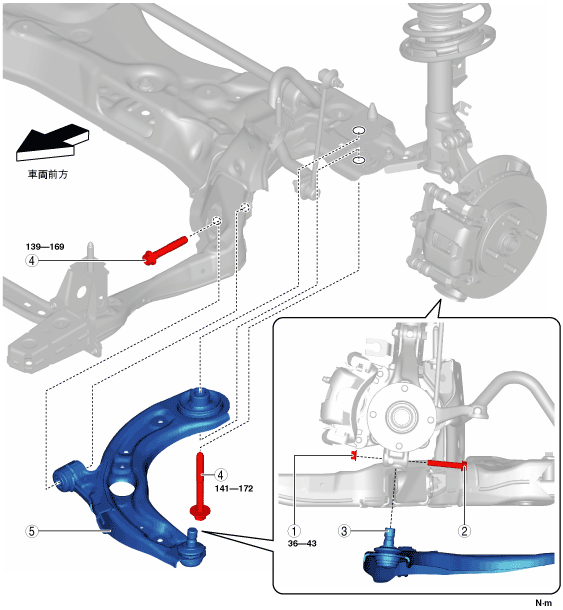 車両前方

139—169
4

4
141—172

5

1
36—43

3

2

N·m