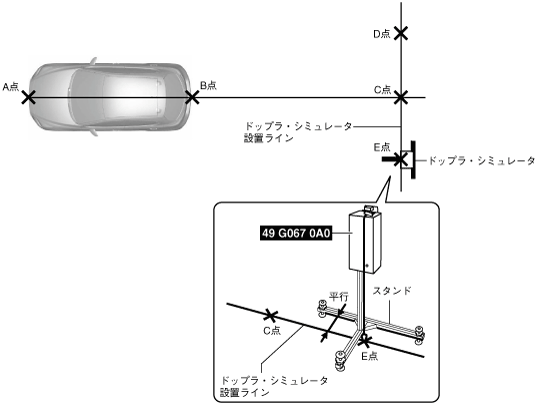 D点

A点

B点

C点

ドップラ・シミュレータ
設置ライン

E点

ドップラ・シミュレータ

49 G067 0A0

平行

スタンド

C点

E点

ドップラ・シミュレータ
設置ライン