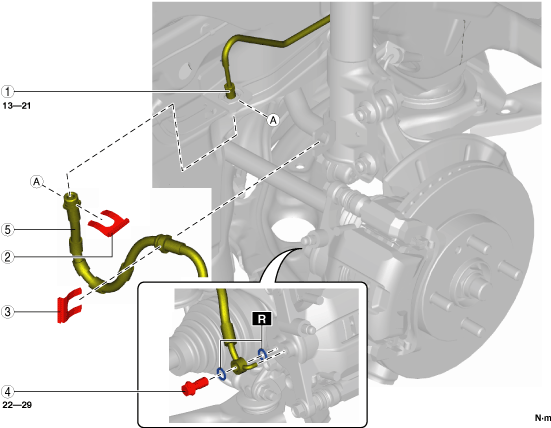 1
13—21

A

A

5

2

3

R

4
22—29

N·m