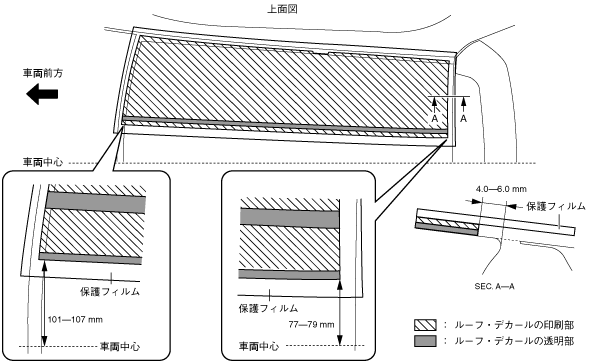 上面図

車両前方

A
A

車両中心

保護フィルム

101—107 mm

車両中心

保護フィルム

77—79 mm

車両中心

4.0—6.0 mm

保護フィルム

SEC. A—A

: ルーフ・デカールの印刷部

: ルーフ・デカールの透明部