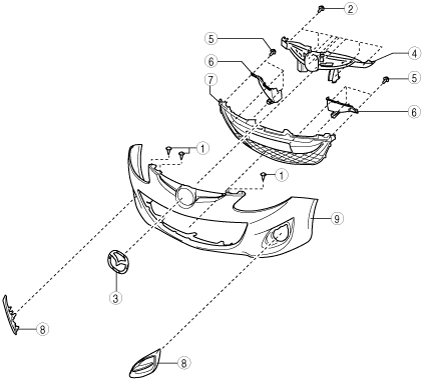 2
5
4
6
7
5
6
1
1
9
3
8
8