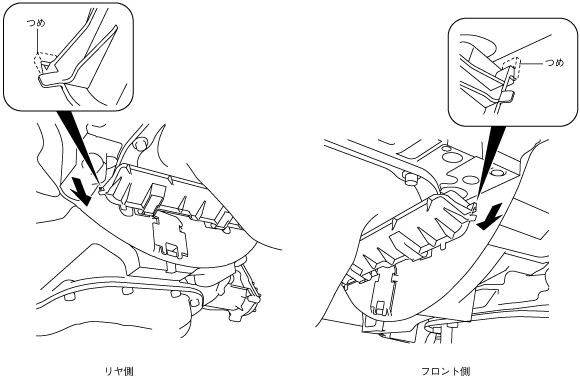 つめ

つめ

リヤ側

フロント側