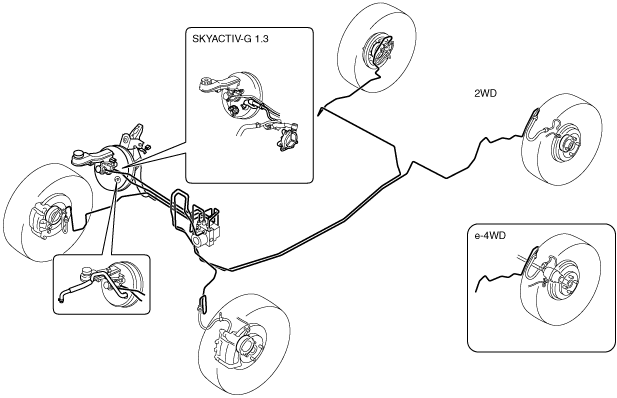 SKYACTIV-G 1.3

2WD

e-4WD