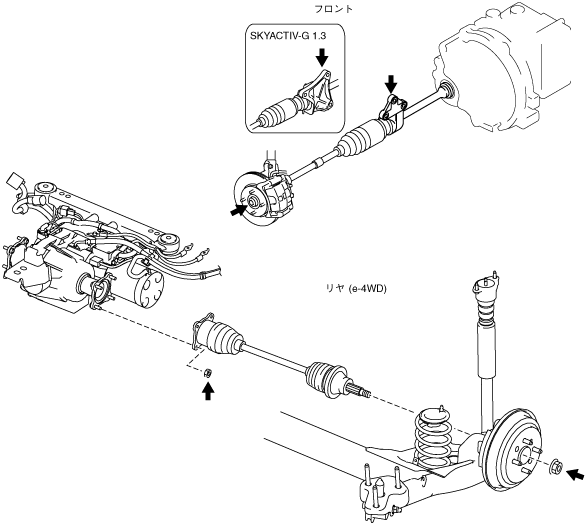 フロント

SKYACTIV-G 1.3

リヤ (e-4WD)