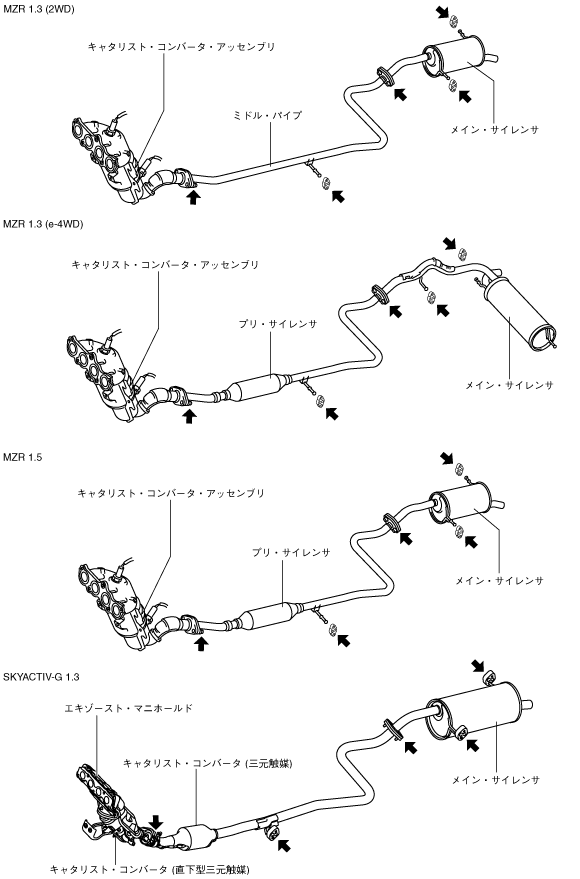 MZR 1.3 (2WD)

キャタリスト・コンバータ・アッセンブリ

ミドル・パイプ

メイン・サイレンサ

MZR 1.3 (e-4WD)

キャタリスト・コンバータ・アッセンブリ

プリ・サイレンサ

メイン・サイレンサ

MZR 1.5

キャタリスト・コンバータ・アッセンブリ

プリ・サイレンサ

メイン・サイレンサ

SKYACTIV-G 1.3

エキゾースト・マニホールド

キャタリスト・コンバータ (三元触媒)

メイン・サイレンサ

キャタリスト・コンバータ (直下型三元触媒)