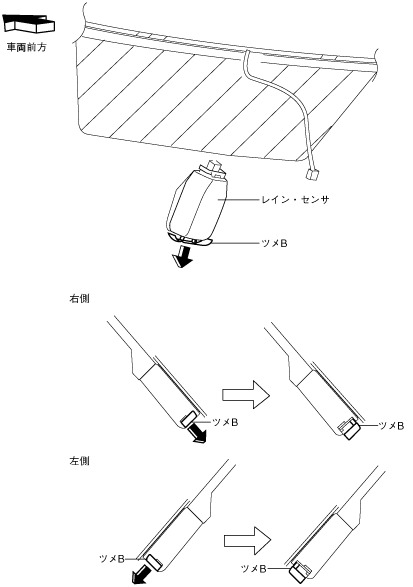 車両前方

レイン・センサ

ツメB

右側

ツメB

ツメB

左側

ツメB

ツメB