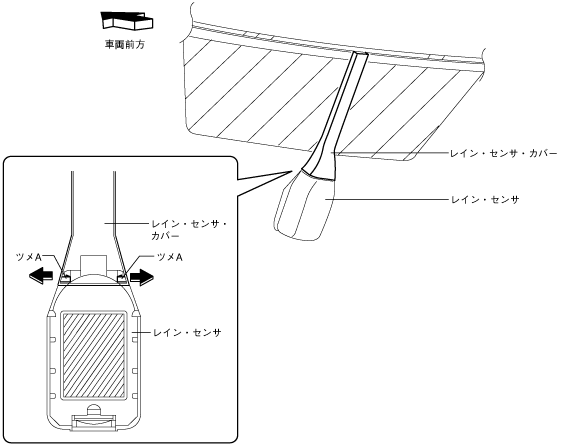 車両前方

レイン・センサ・カバー

レイン・センサ

レイン・センサ・カバー

ツメA

ツメA

レイン・センサ