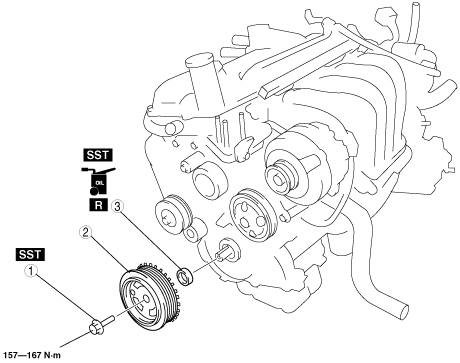 SST

OIL

R

3

2

SST

1

157—167 N·m