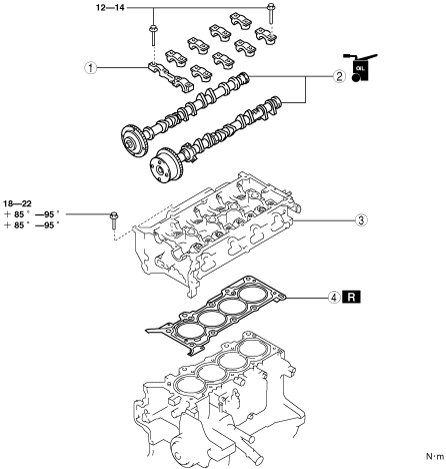 12—14

1

2

OIL

18—22
+ 85° —95°
+ 85° —95°

3

4 R

N·m