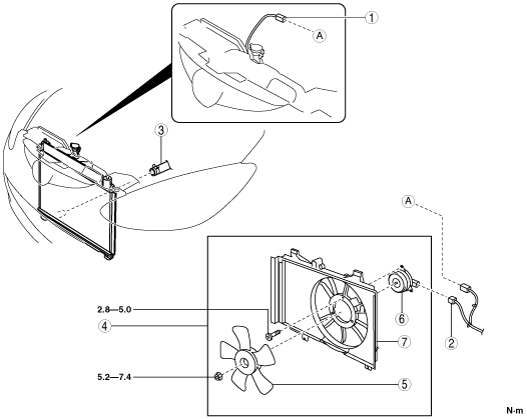 1
A
3
A
2.8—5.0
4
6
2
7
5.2—7.4
5
N·m