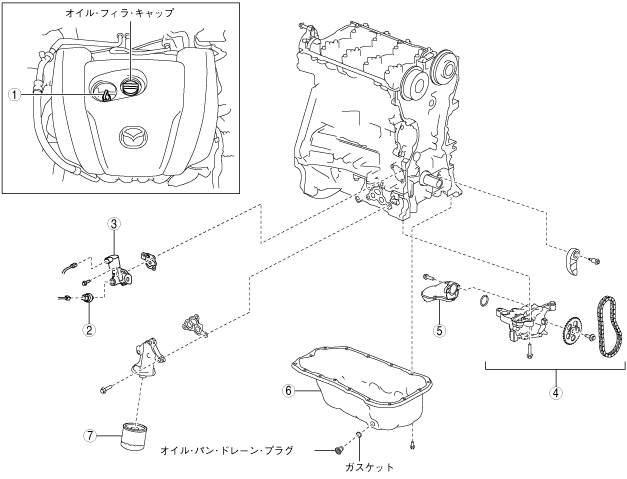 オイル・フィラ・キャップ

1

3

2

5

4

6

7

オイル・パン・ドレーン・プラグ

ガスケット