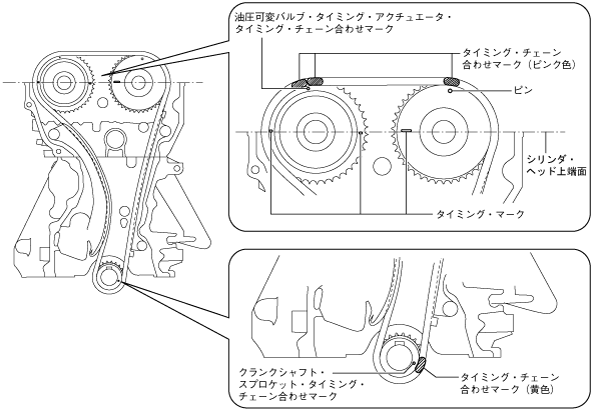 油圧可変バルブ・タイミング・アクチュエータ・タイミング・チェーン合わせマーク

タイミング・チェーン合わせマーク（ピンク色）

ピン

シリンダ・ヘッド上端面

タイミング・マーク

クランクシャフト・スプロケット・タイミング・チェーン合わせマーク

タイミング・チェーン合わせマーク（黄色）