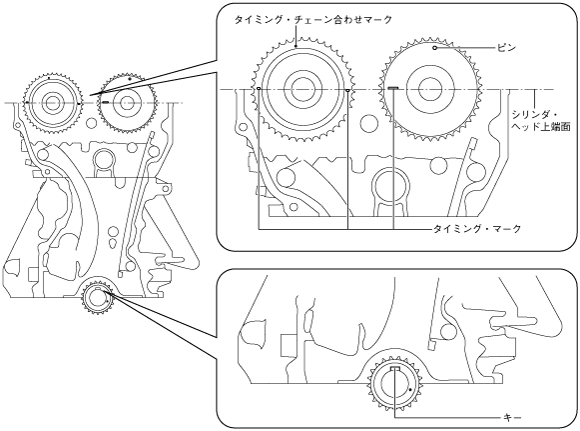 タイミング・チェーン合わせマーク

ピン

シリンダ・ヘッド上端面

タイミング・マーク

キー