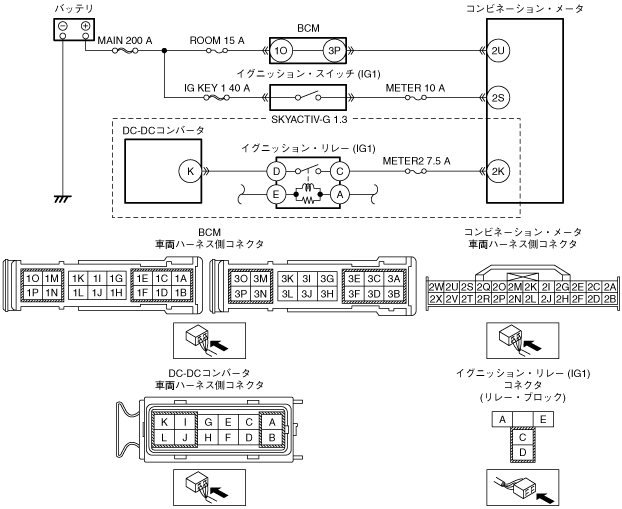 バッテリ

MAIN 200 A

ROOM 15 A

BCM

1O

3P

コンビネーション・メータ

2U

イグニッション・スイッチ (IG1)

IG KEY 1 40 A

METER 10 A

2S

SKYACTIV-G 1.3

DC-DCコンバータ

K

イグニッション・リレー (IG1)

D

C

E

A

METER2 7.5 A

2K

BCM
車両ハーネス側コネクタ

| 1O | 1M | 1K | 1I | 1G | 1E | 1C | 1A |
|---|---|---|---|---|---|---|---|
| 1P | 1N | 1L | 1J | 1H | 1F | 1D | 1B |

| 3O | 3M | 3K | 3I | 3G | 3E | 3C | 3A |
|---|---|---|---|---|---|---|---|
| 3P | 3N | 3L | 3J | 3H | 3F | 3D | 3B |

コンビネーション・メータ
車両ハーネス側コネクタ

| 2W | 2U | 2S | 2Q | 2O | 2M | 2K | 2I | 2G | 2E | 2C | 2A |
|---|---|---|---|---|---|---|---|---|---|---|---|
| 2X | 2V | 2T | 2R | 2P | 2N | 2L | 2J | 2H | 2F | 2D | 2B |

DC-DCコンバータ
車両ハーネス側コネクタ

| K | I | G | E | C | A |
|---|---|---|---|---|---|
| L | J | H | F | D | B |

イグニッション・リレー (IG1)
コネクタ
(リレー・ブロック)

A
E
C
D