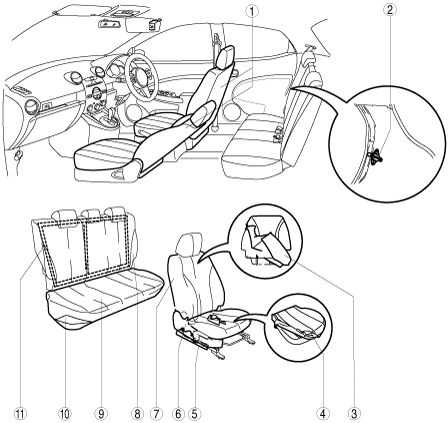 1
2
11
10
9
8
7
6
5
4
3