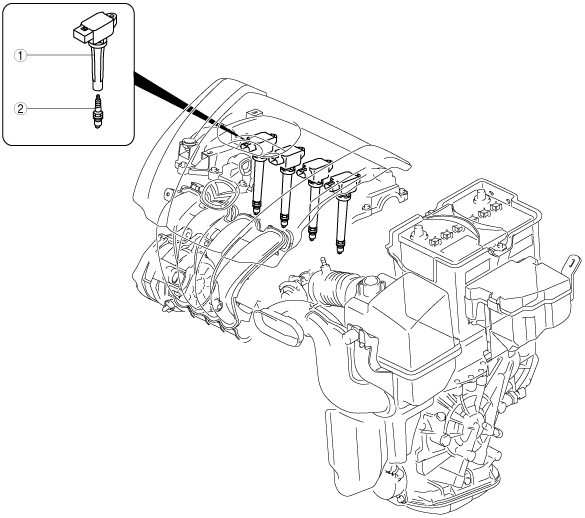 1
2