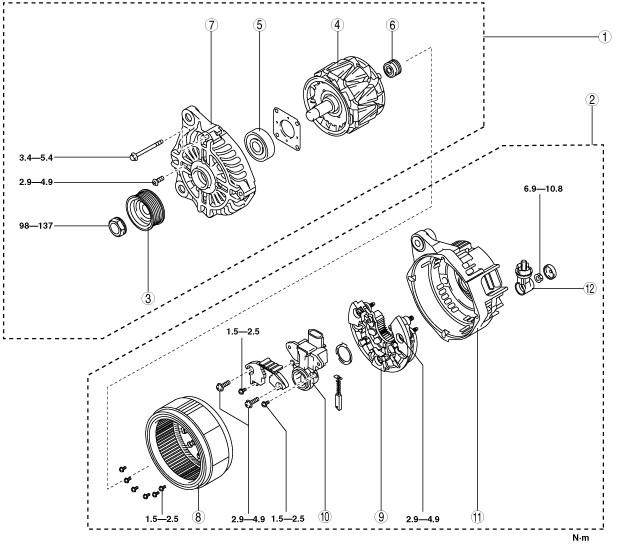 7
5
4
6
1
2
3.4—5.4
2.9—4.9
98—137
3
6.9—10.8
12
1.5—2.5
1.5—2.5
8
2.9—4.9
1.5—2.5
10
9
2.9—4.9
11
N·m