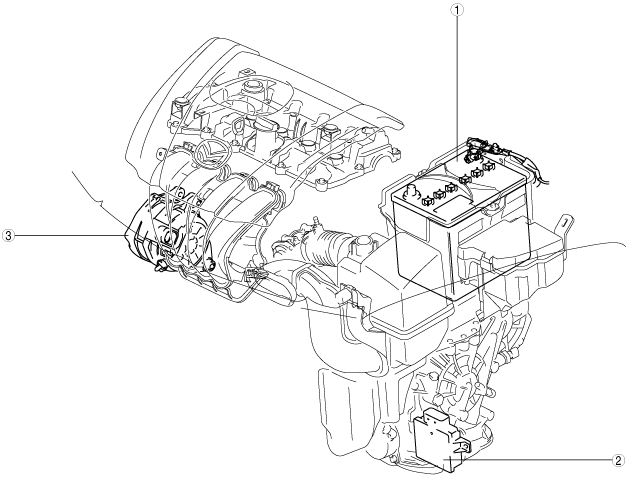 1
3
2