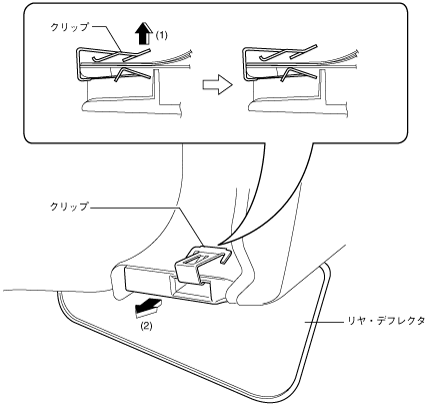 クリップ

(1)

クリップ

(2)

リヤ・デフレクタ