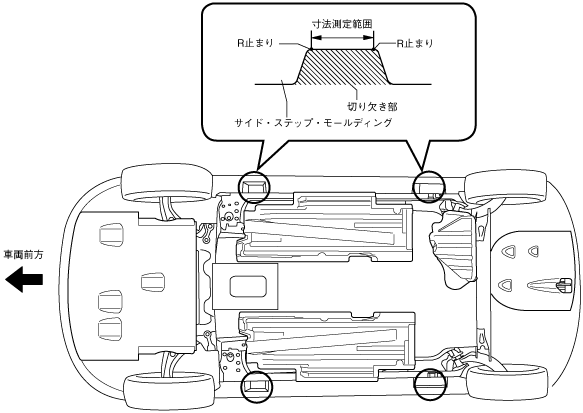 寸法測定範囲

R止まり

R止まり

切り欠き部

サイド・ステップ・モールディング

車両前方